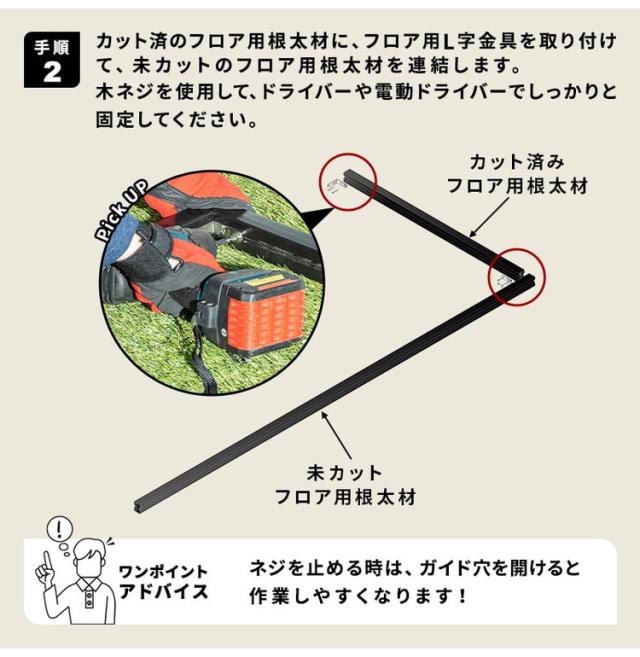 手順
2

カット済のフロア用根太材に、フロア用L字金具を取り付けて、未カットのフロア用根太材を連結します。
木ネジを使用して、ドライバーや電動ドライバーでしっかりと固定してください。

Pick UP

カット済み
フロア用根太材

未カット
フロア用根太材

!

ワンポイント
アドバイス

ネジを止める時は、ガイド穴を開けると作業しやすくなります！