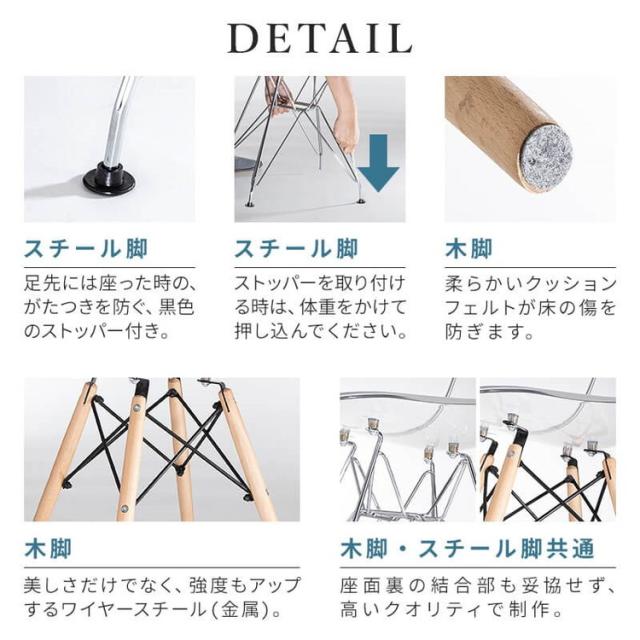 DETAIL

スチール脚

足先には座った時の、がたつきを防ぐ、黒色のストッパー付き。

スチール脚

ストッパーを取り付ける時は、体重をかけて押し込んでください。

木脚

柔らかいクッションフェルトが床の傷を防ぎます。

木脚

美しさだけでなく、強度もアップするワイヤースチール(金属)。

木脚・スチール脚共通

座面裏の結合部も妥協せず、高いクオリティで制作。