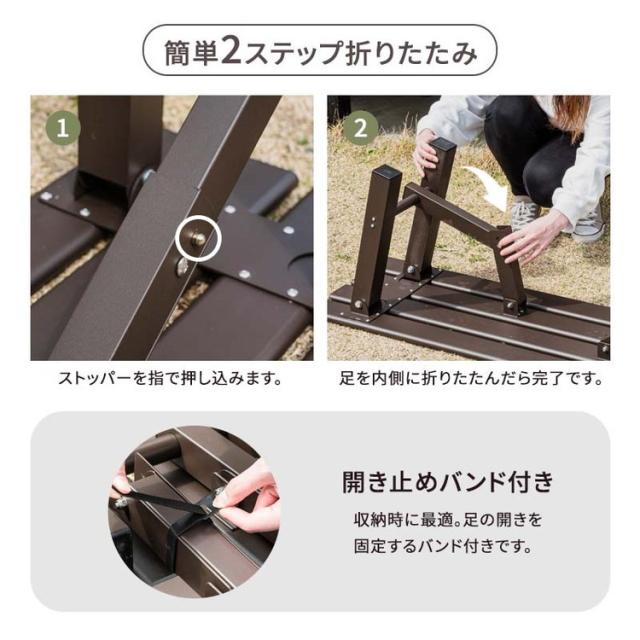 簡単2ステップ折りたたみ

1

ストッパーを指で押し込みます。

2

足を内側に折りたたんだら完了です。

開き止めバンド付き

収納時に最適。足の開きを固定するバンド付きです。