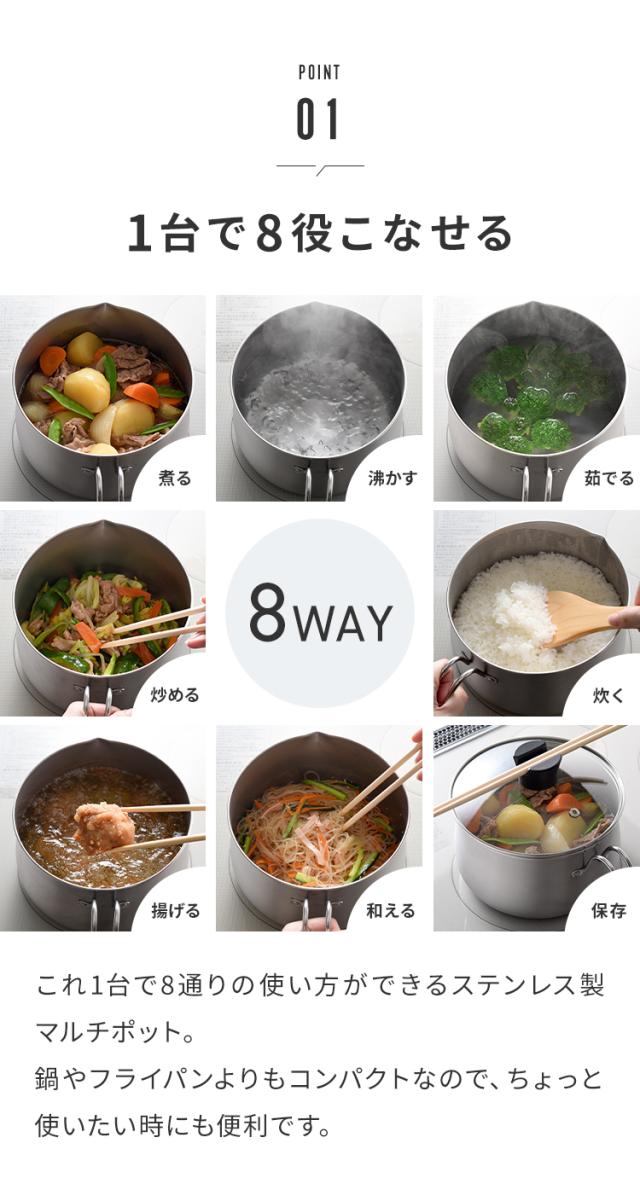 POINT
01

1台で8役こなせる

煮る

沸かす

茹でる

炒める

8WAY

炊く

揚げる

和える

保存

これ1台で8通りの使い方ができるステンレス製マルチポット。
鍋やフライパンよりもコンパクトなので、ちょっと使いたい時にも便利です。