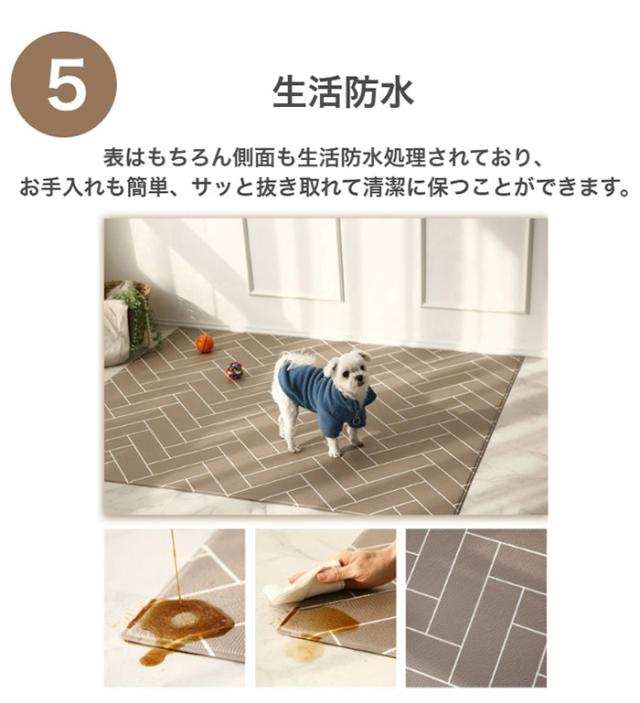 5

生活防水

表はもちろん側面も生活防水処理されており、
お手入れも簡単、サッと抜き取れて清潔に保つことができます。