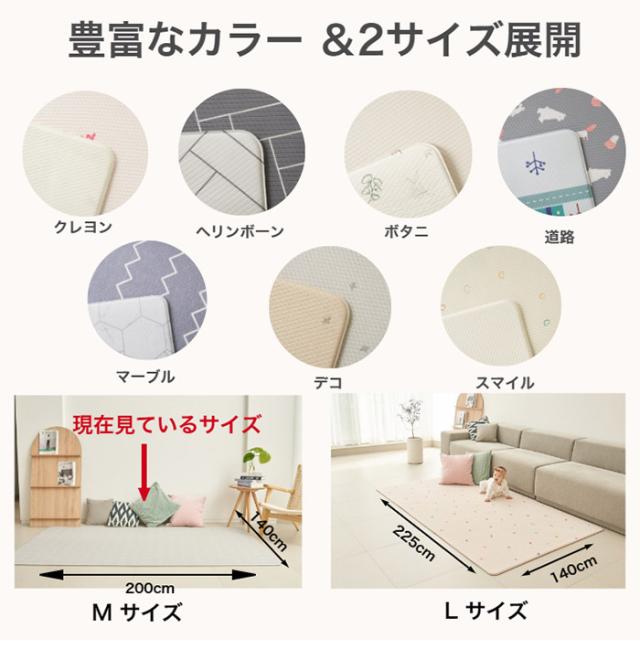 豊富なカラー &2サイズ展開

クレヨン

ヘリンボーン

ボタニ

道路

マーブル

デコ

スマイル

現在見ているサイズ

140cm

200cm

M サイズ

225cm

140cm

L サイズ