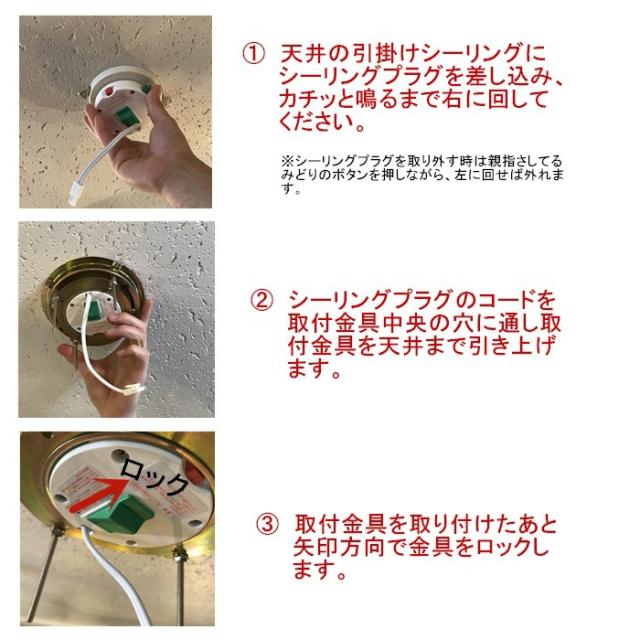 ① 天井の引掛けシーリングにシーリングプラグを差し込み、カチッと鳴るまで右に回してください。

※シーリングプラグを取り外す時は親指さしてるみどりのボタンを押しながら、左に回せば外れます。

② シーリングプラグのコードを取付金具中央の穴に通し取付金具を天井まで引き上げます。

ロック

③ 取付金具を取り付けたあと矢印方向で金具をロックします。