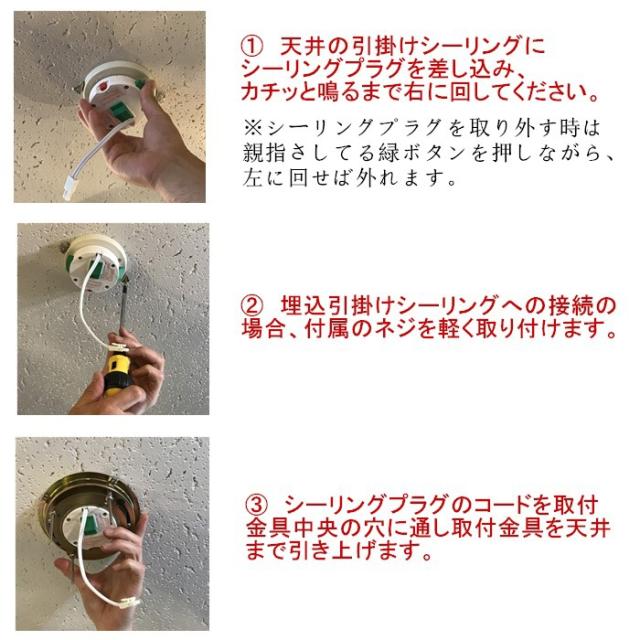 ① 天井の引掛けシーリングにシーリングプラグを差し込み、カチッと鳴るまで右に回してください。

※シーリングプラグを取り外す時は親指さしてる緑ボタンを押しながら、左に回せば外れます。

② 埋込引掛けシーリングへの接続の場合、付属のネジを軽く取り付けます。

③ シーリングプラグのコードを取付金具中央の穴に通し取付金具を天井まで引き上げます。