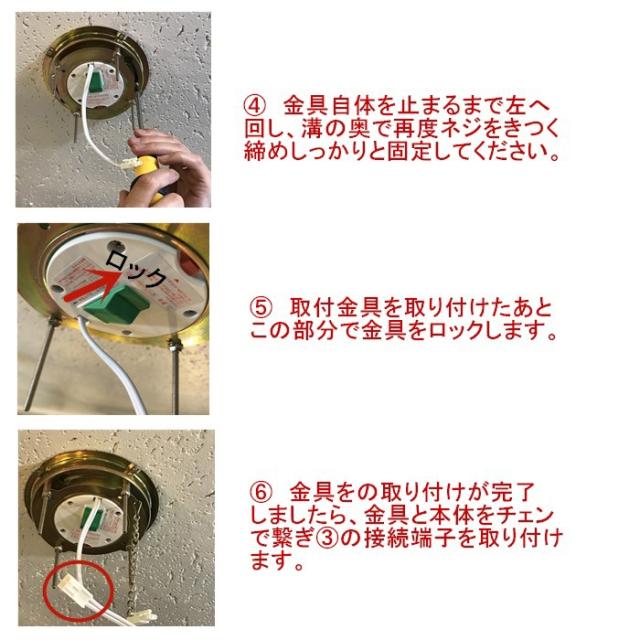 ④ 金具自体を止まるまで左へ回し、溝の奥で再度ネジをきつく締めしっかりと固定してください。

ロック

⑤ 取付金具を取り付けたあとこの部分で金具をロックします。

⑥ 金具をの取り付けが完了しましたら、金具と本体をチェンで繋ぎ③の接続端子を取り付けます。