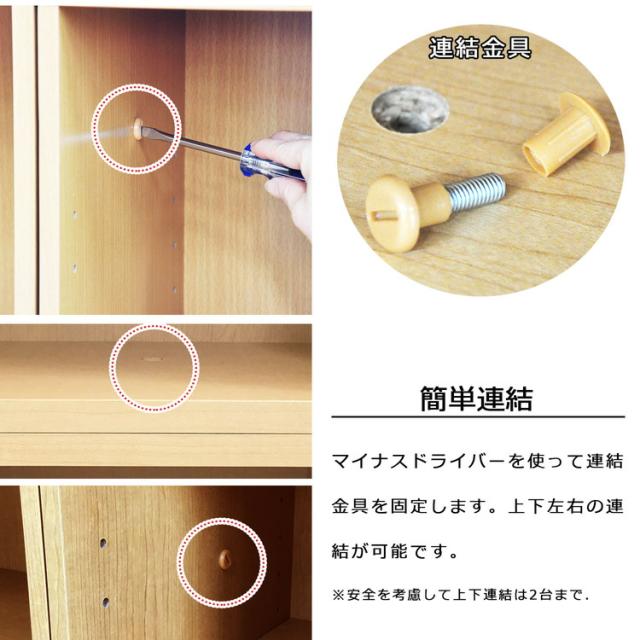 連結金具

簡単連結

マイナスドライバーを使って連結金具を固定します。上下左右の連結が可能です。

※安全を考慮して上下連結は2台まで.