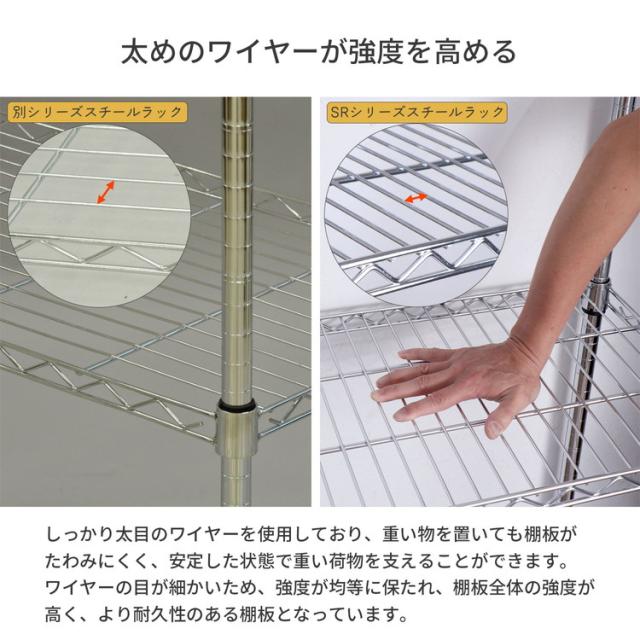 太めのワイヤーが強度を高める

別シリーズスチールラック

SRシリーズスチールラック

しっかり太目のワイヤーを使用しており、重い物を置いても棚板がたわみにくく、安定した状態で重い荷物を支えることができます。ワイヤーの目が細かいため、強度が均等に保たれ、棚板全体の強度が高く、より耐久性のある棚板となっています。