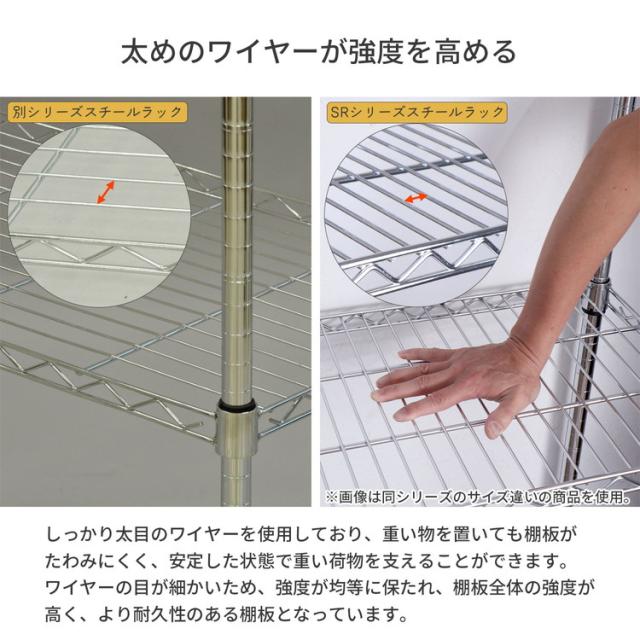 太めのワイヤーが強度を高める

別シリーズスチールラック

SRシリーズスチールラック

※画像は同シリーズのサイズ違いの商品を使用。

しっかり太目のワイヤーを使用しており、重い物を置いても棚板がたわみにくく、安定した状態で重い荷物を支えることができます。ワイヤーの目が細かいため、強度が均等に保たれ、棚板全体の強度が高く、より耐久性のある棚板となっています。