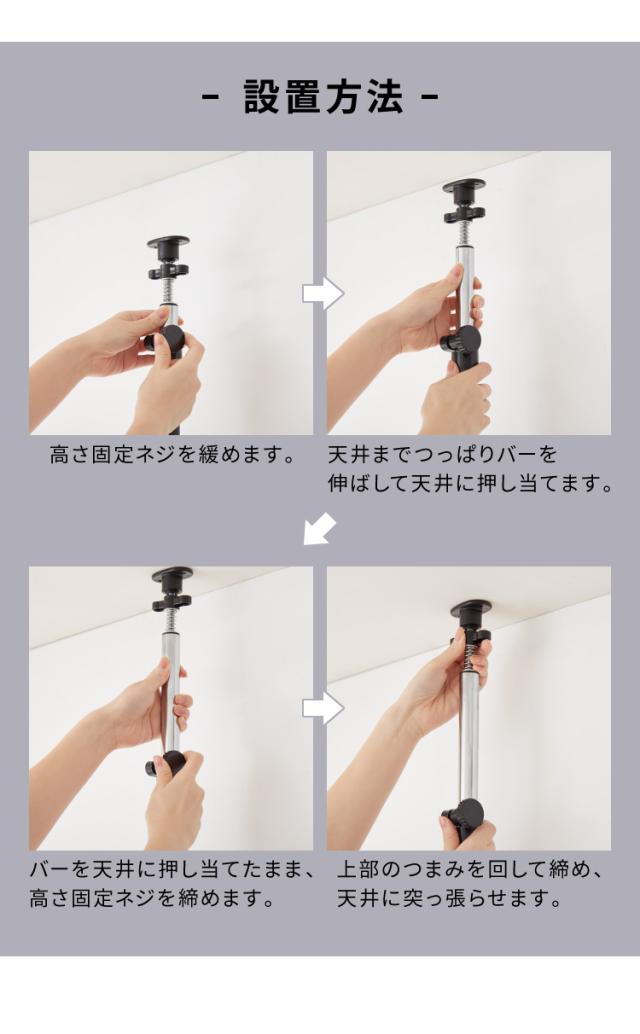 - 設置方法 -

高さ固定ネジを緩めます。

天井までつっぱりバーを伸ばして天井に押し当てます。

バーを天井に押し当てたまま、高さ固定ネジを締めます。

上部のつまみを回して締め、天井に突っ張らせます。