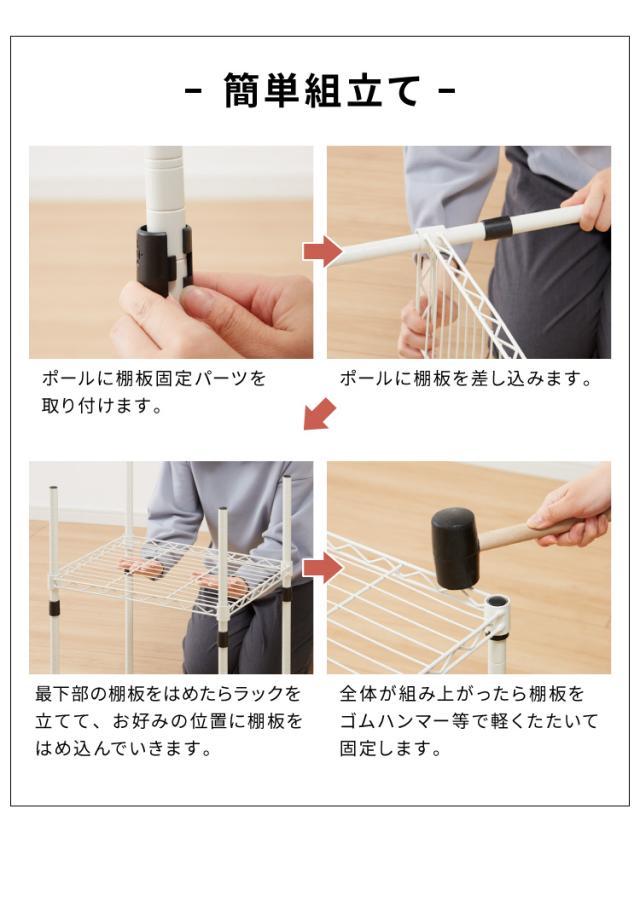 - 簡単組立て -

ポールに棚板固定パーツを取り付けます。

ポールに棚板を差し込みます。

最下部の棚板をはめたらラックを立てて、お好みの位置に棚板をはめ込んでいきます。

全体が組み上がったら棚板をゴムハンマー等で軽くたたいて固定します。