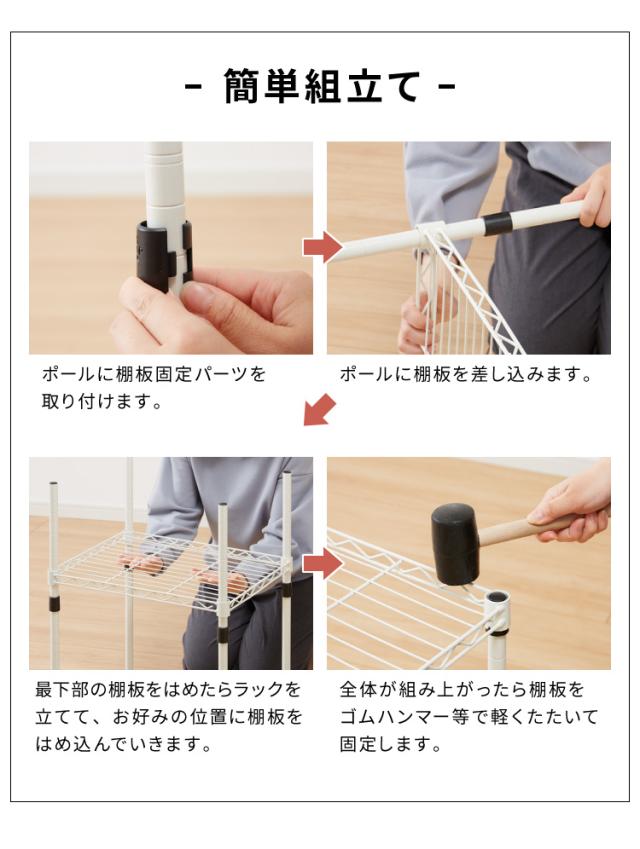 - 簡単組立て -

ポールに棚板固定パーツを取り付けます。

ポールに棚板を差し込みます。

最下部の棚板をはめたらラックを立てて、お好みの位置に棚板をはめ込んでいきます。

全体が組み上がったら棚板をゴムハンマー等で軽くたたいて固定します。