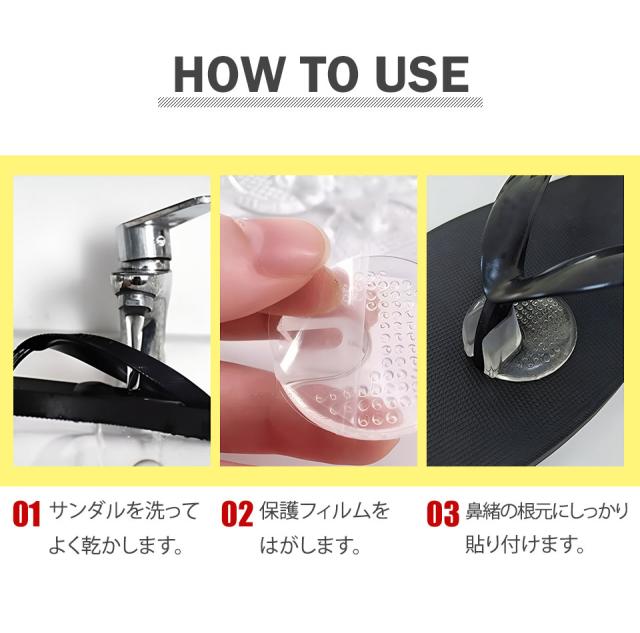 HOW TO USE

01 サンダルを洗ってよく乾かします。

02 保護フィルムをはがします。

03 鼻緒の根元にしっかり貼り付けます。