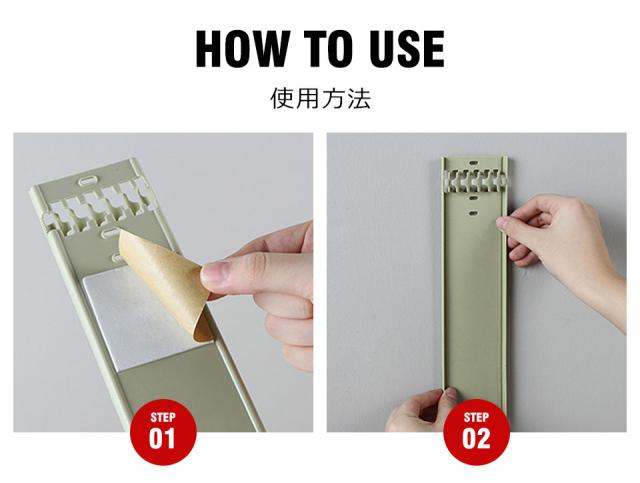 HOW TO USE

使用方法

STEP
01

STEP
02