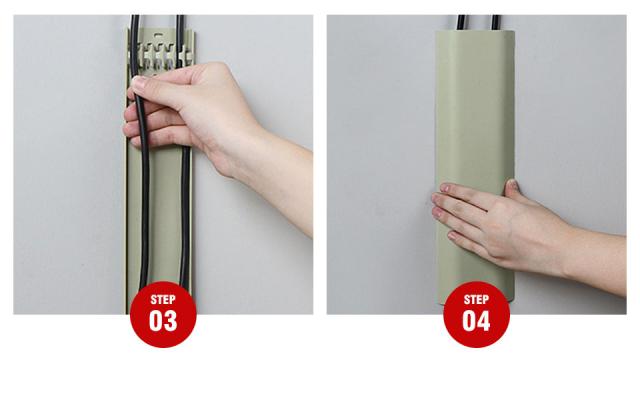 STEP
03

STEP
04