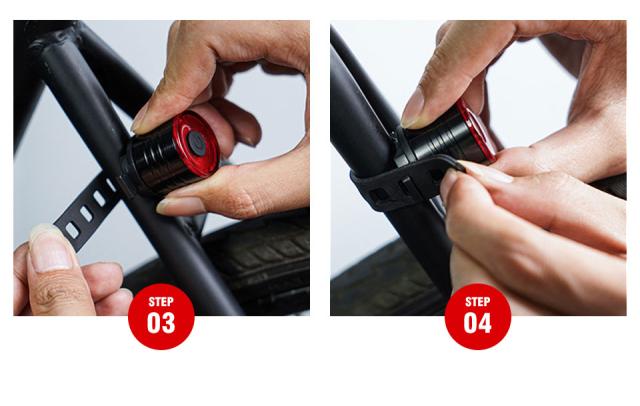 STEP
03

STEP
04