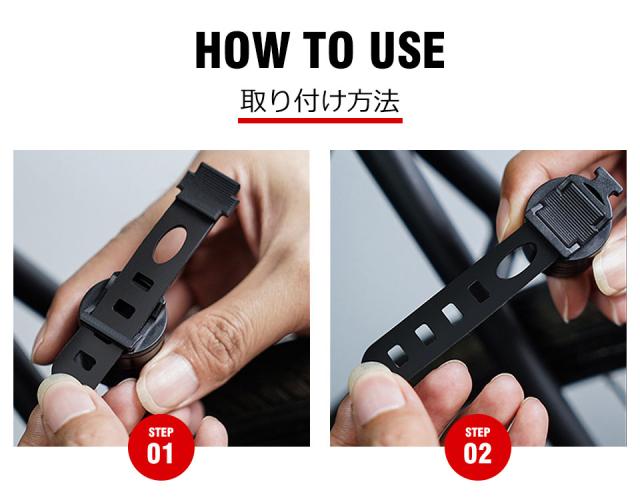 HOW TO USE

取り付け方法

STEP
01

STEP
02