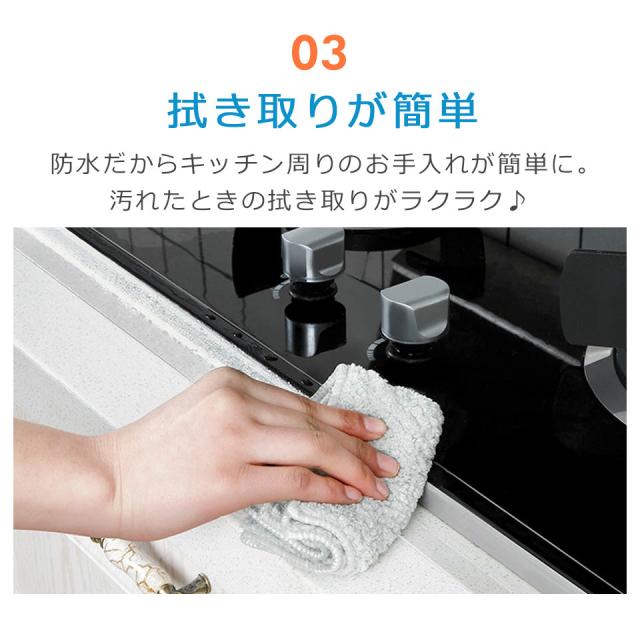 03

拭き取りが簡単

防水だからキッチン周りのお手入れが簡単に。
汚れたときの拭き取りがラクラク♪