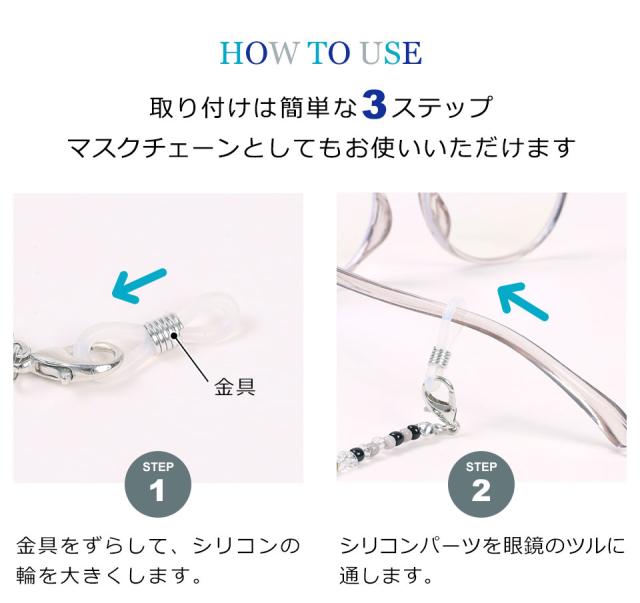 HOW TO USE

取り付けは簡単な3ステップ
マスクチェーンとしてもお使いいただけます

金具

STEP
1

金具をずらして、シリコンの輪を大きくします。

STEP
2

シリコンパーツを眼鏡のツルに通します。