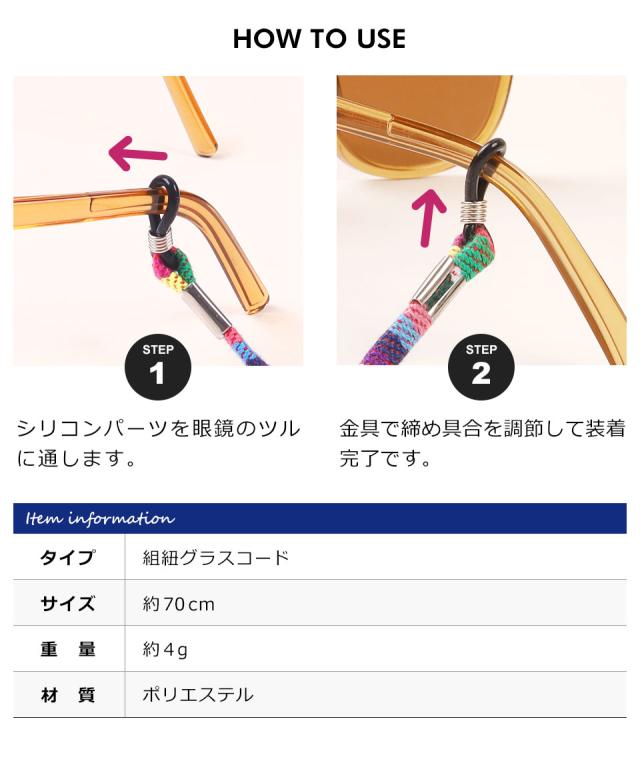 HOW TO USE

STEP 1

シリコンパーツを眼鏡のツルに通します。

STEP 2

金具で締め具合を調節して装着完了です。

Item information

| タイプ | 組紐グラスコード |
|---|---|
| サイズ | 約70cm |
| 重　量 | 約4g |
| 材　質 | ポリエステル |