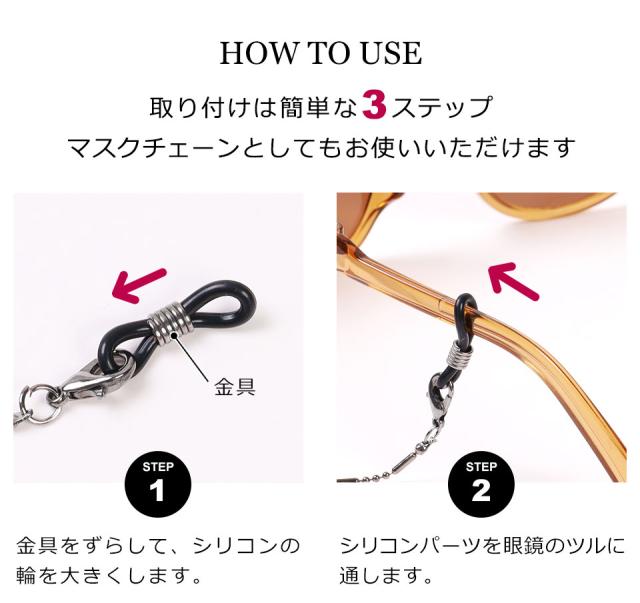 HOW TO USE

取り付けは簡単な3ステップ
マスクチェーンとしてもお使いいただけます

金具

STEP
1

金具をずらして、シリコンの輪を大きくします。

STEP
2

シリコンパーツを眼鏡のツルに通します。