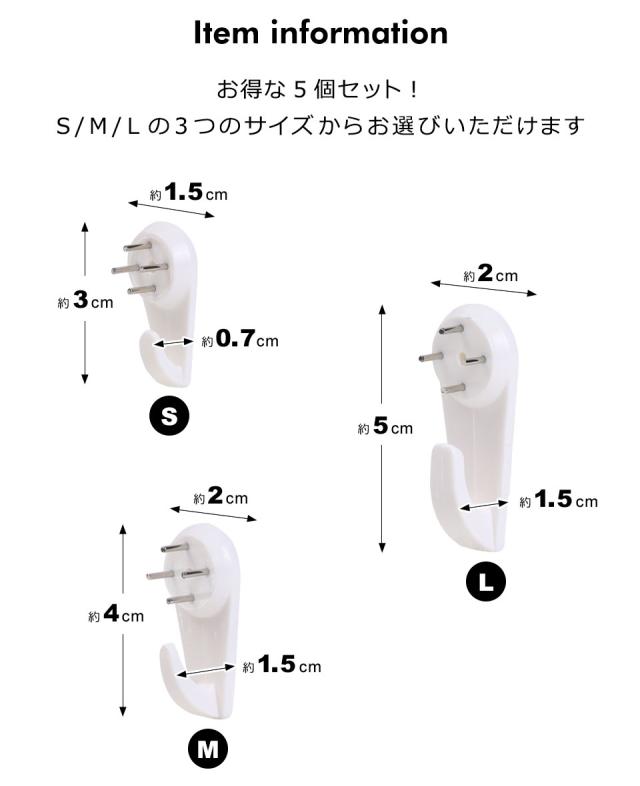 Item information

お得な５個セット！
S/M/L の３つのサイズからお選びいただけます

約1.5cm
約3cm
約0.7cm
S

約2cm
約5cm
約1.5cm
L

約2cm
約4cm
約1.5cm
M