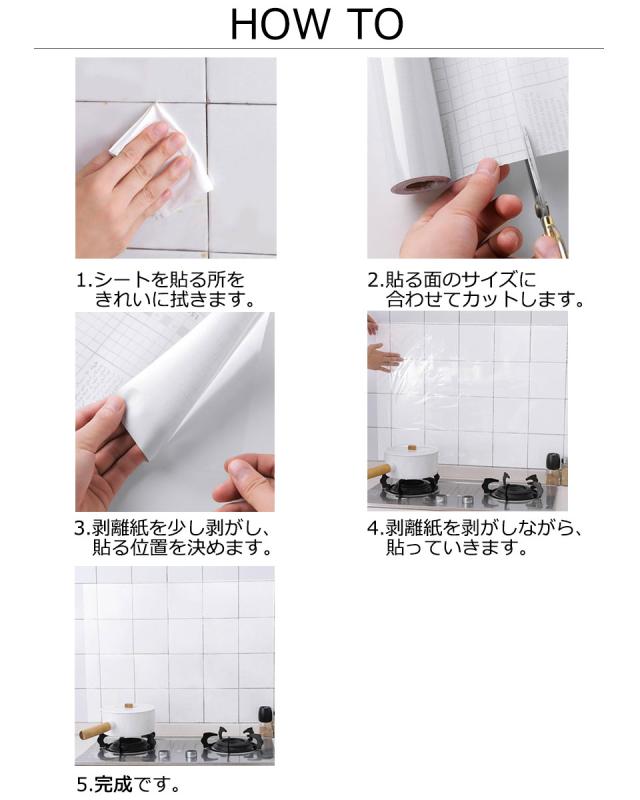 HOW TO

1.シートを貼る所をきれいに拭きます。

2.貼る面のサイズに合わせてカットします。

3.剥離紙を少し剥がし、貼る位置を決めます。

4.剥離紙を剥がしながら、貼っていきます。

5.完成です。