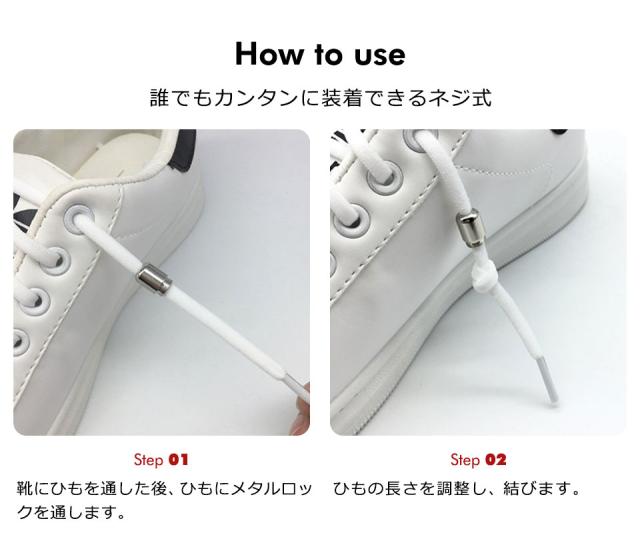 How to use

誰でもカンタンに装着できるネジ式

Step 01

靴にひもを通した後、ひもにメタルロックを通します。

Step 02

ひもの長さを調整し、結びます。