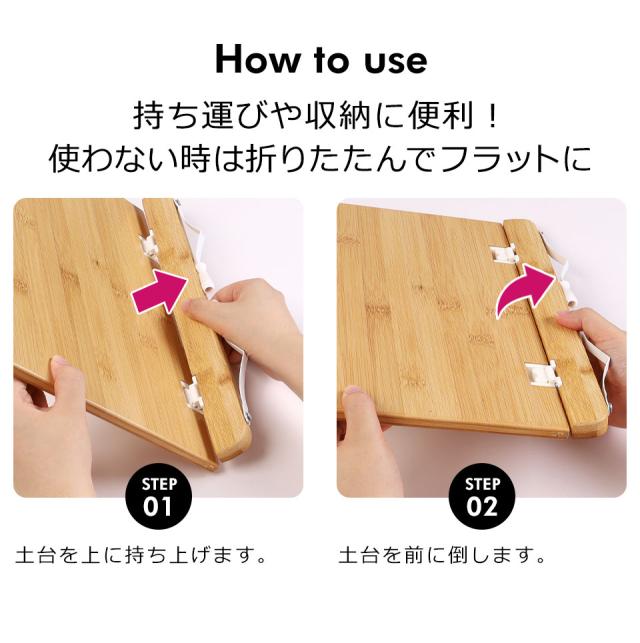 How to use

持ち運びや収納に便利！
使わない時は折りたたんでフラットに

STEP 01

土台を上に持ち上げます。

STEP 02

土台を前に倒します。