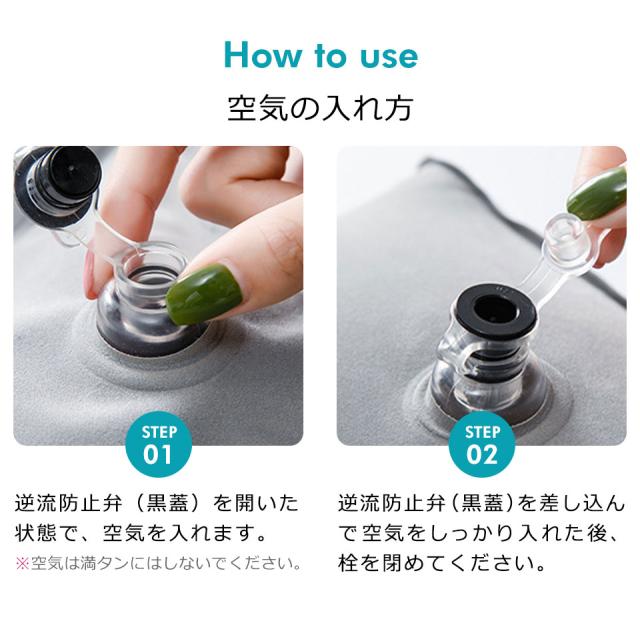 How to use

空気の入れ方

STEP
01

逆流防止弁（黒蓋）を開いた状態で、空気を入れます。

※空気は満タンにはしないでください。

STEP
02

逆流防止弁(黒蓋)を差し込んで空気をしっかり入れた後、栓を閉めてください。