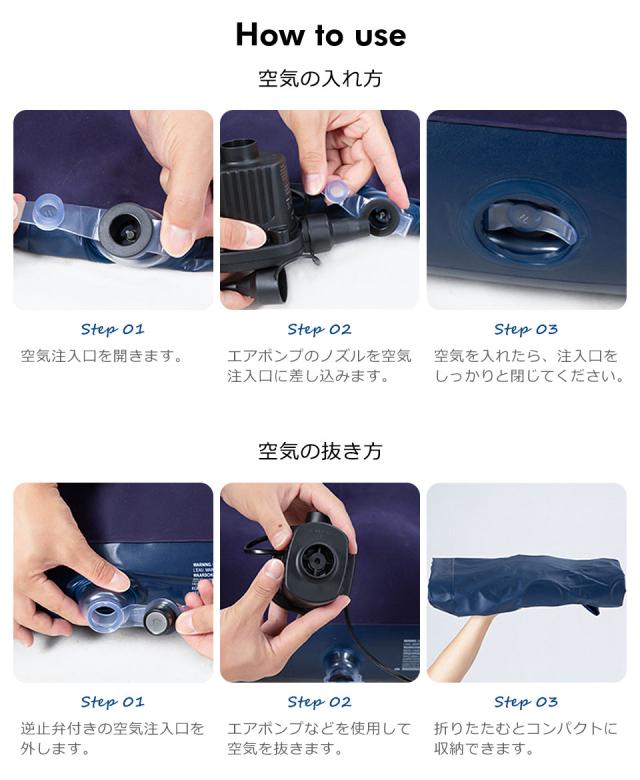 How to use

空気の入れ方

Step 01
空気注入口を開きます。

Step 02
エアポンプのノズルを空気注入口に差し込みます。

Step 03
空気を入れたら、注入口をしっかりと閉じてください。

空気の抜き方

Step 01
逆止弁付きの空気注入口を外します。

Step 02
エアポンプなどを使用して空気を抜きます。

Step 03
折りたたむとコンパクトに収納できます。