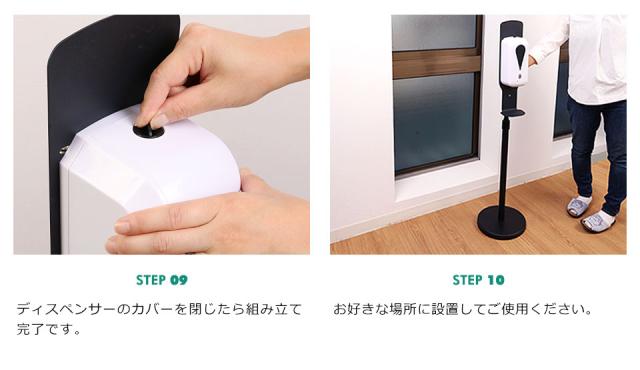 STEP 09

ディスペンサーのカバーを閉じたら組み立て完了です。

STEP 10

お好きな場所に設置してご使用ください。