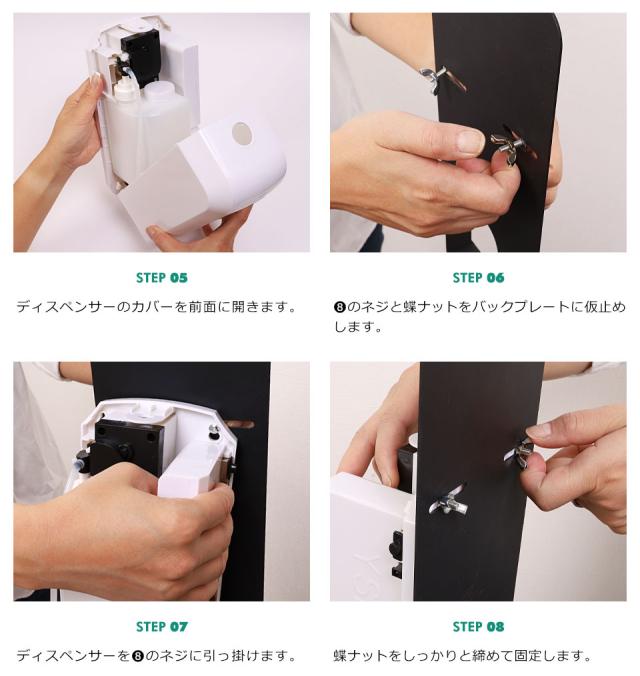 STEP 05

ディスペンサーのカバーを前面に開きます。

STEP 06

❽のネジと蝶ナットをバックプレートに仮止めします。

STEP 07

ディスペンサーを❽のネジに引っ掛けます。

STEP 08

蝶ナットをしっかりと締めて固定します。