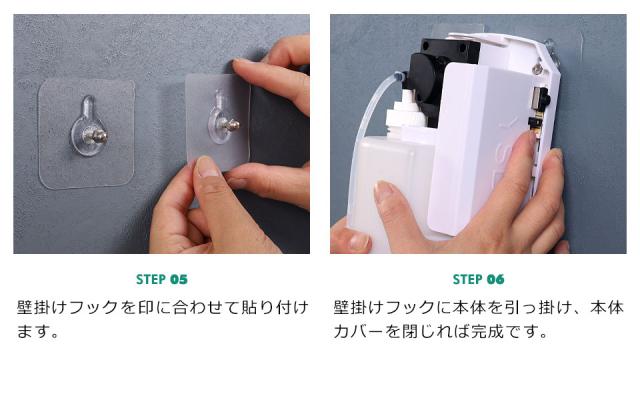 STEP 05

壁掛けフックを印に合わせて貼り付けます。

STEP 06

壁掛けフックに本体を引っ掛け、本体カバーを閉じれば完成です。