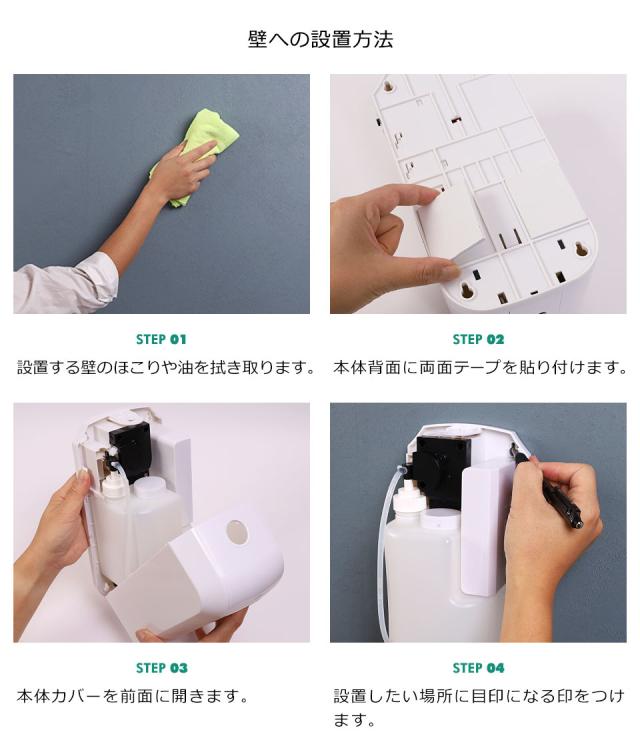 壁への設置方法

STEP 01
設置する壁のほこりや油を拭き取ります。

STEP 02
本体背面に両面テープを貼り付けます。

STEP 03
本体カバーを前面に開きます。

STEP 04
設置したい場所に目印になる印をつけます。