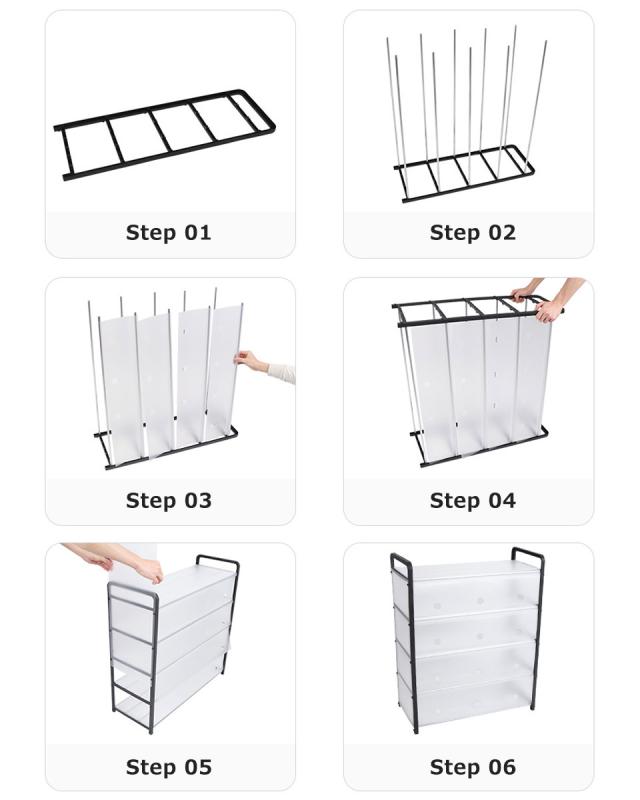 Step 01

Step 02

Step 03

Step 04

Step 05

Step 06