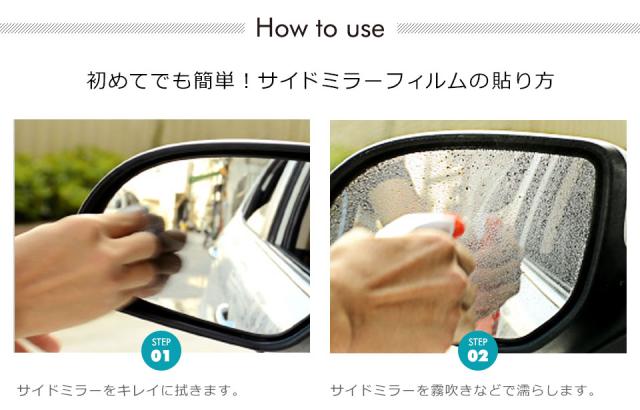 How to use

初めてでも簡単！サイドミラーフィルムの貼り方

STEP 01

サイドミラーをキレイに拭きます。

STEP 02

サイドミラーを霧吹きなどで濡らします。