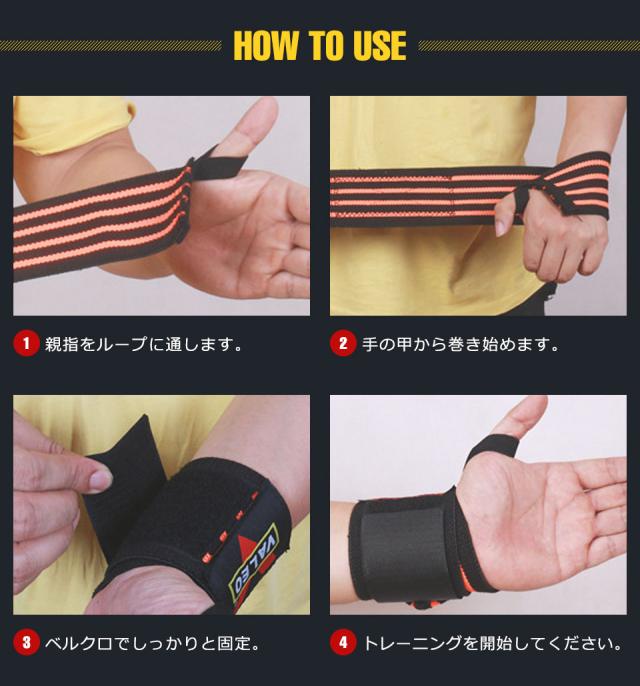 HOW TO USE

1 親指をループに通します。

2 手の甲から巻き始めます。

VALEO

3 ベルクロでしっかりと固定。

4 トレーニングを開始してください。