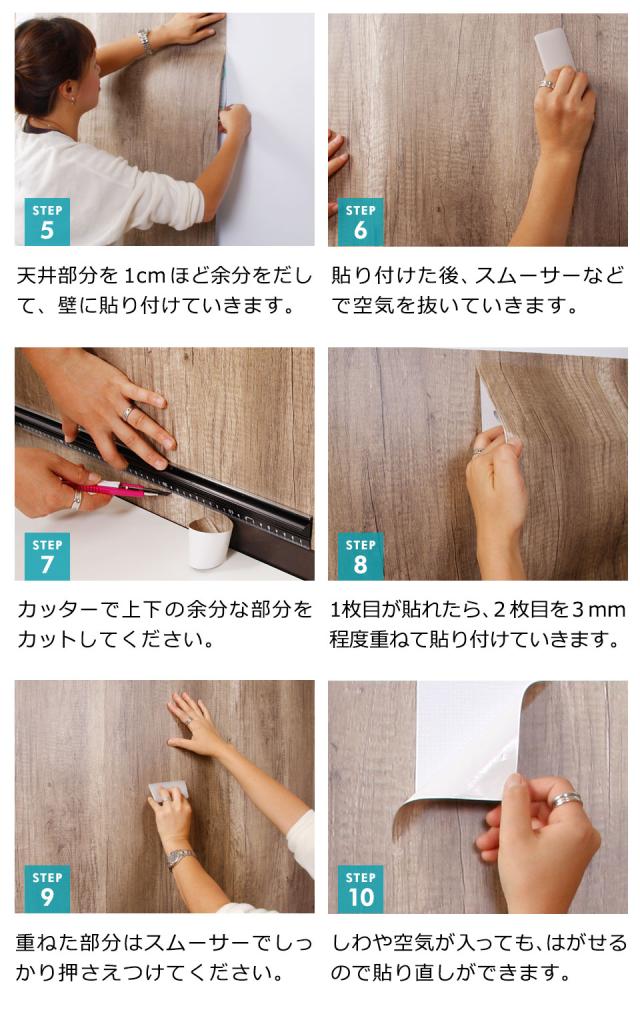 STEP
5

天井部分を1cmほど余分をだして、壁に貼り付けていきます。

STEP
6

貼り付けた後、スムーサーなどで空気を抜いていきます。

STEP
7

カッターで上下の余分な部分をカットしてください。

STEP
8

1枚目が貼れたら、2枚目を3mm程度重ねて貼り付けていきます。

STEP
9

重ねた部分はスムーサーでしっかり押さえつけてください。

STEP
10

しわや空気が入っても、はがせるので貼り直しができます。