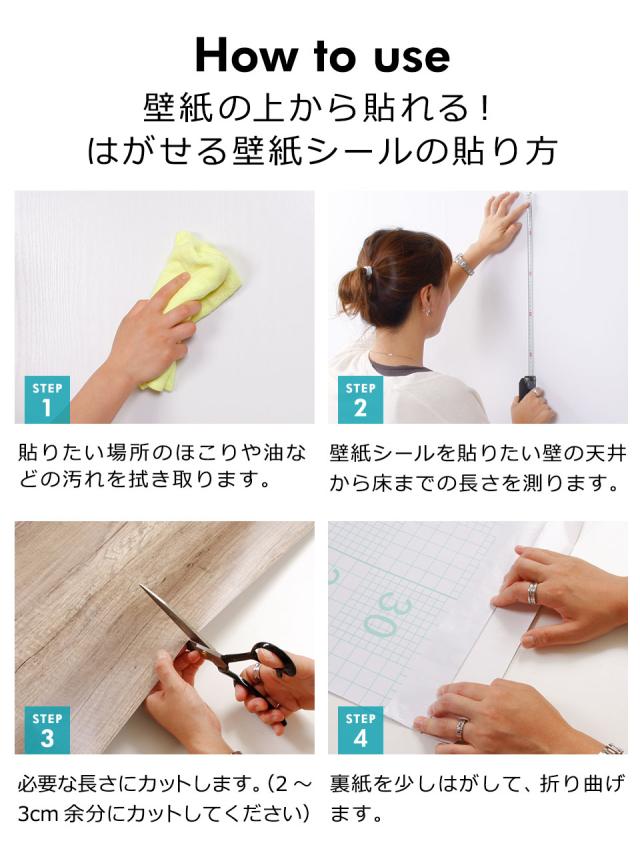 How to use
壁紙の上から貼れる！
はがせる壁紙シールの貼り方

STEP
1

貼りたい場所のほこりや油などの汚れを拭き取ります。

STEP
2

壁紙シールを貼りたい壁の天井から床までの長さを測ります。

STEP
3

必要な長さにカットします。（2～3cm 余分にカットしてください）

30

STEP
4

裏紙を少しはがして、折り曲げます。