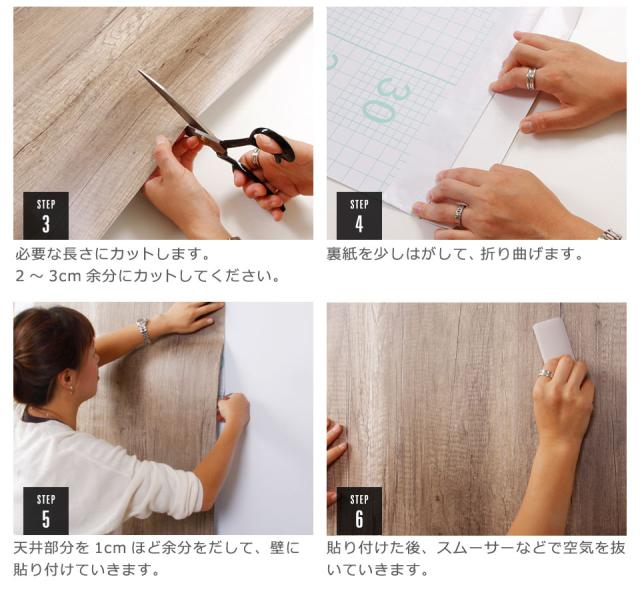 STEP
3

必要な長さにカットします。
2 ～ 3cm 余分にカットしてください。

30

STEP
4

裏紙を少しはがして、折り曲げます。

STEP
5

天井部分を 1cm ほど余分をだして、壁に貼り付けていきます。

STEP
6

貼り付けた後、スムーサーなどで空気を抜いていきます。