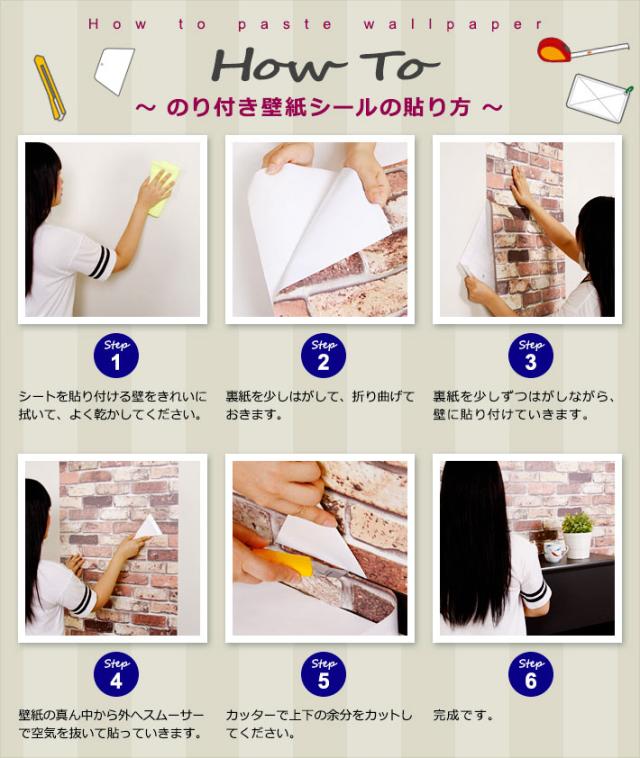 How to paste wallpaper

How To

~ のり付き壁紙シールの貼り方 ~

Step 1

シートを貼り付ける壁をきれいに拭いて、よく乾かしてください。

Step 2

裏紙を少しはがして、折り曲げておきます。

Step 3

裏紙を少しずつはがしながら、壁に貼り付けていきます。

Step 4

壁紙の真ん中から外へスムーサーで空気を抜いて貼っていきます。

Step 5

カッターで上下の余分をカットしてください。

Step 6

完成です。