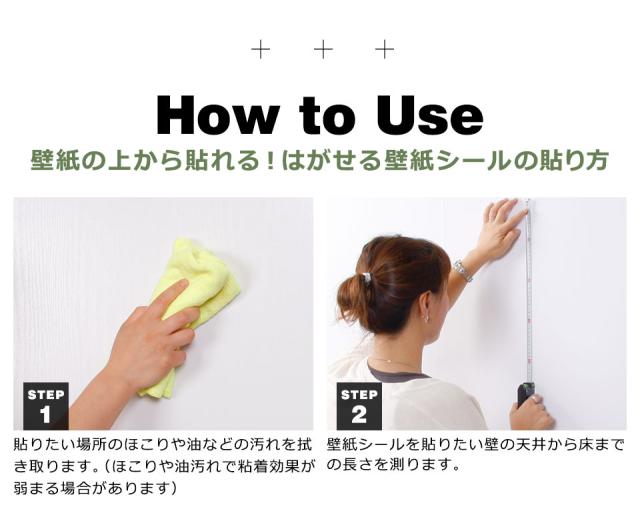 + + +

How to Use

壁紙の上から貼れる！はがせる壁紙シールの貼り方

STEP 1

貼りたい場所のほこりや油などの汚れを拭き取ります。（ほこりや油汚れで粘着効果が弱まる場合があります）

STEP 2

壁紙シールを貼りたい壁の天井から床までの長さを測ります。