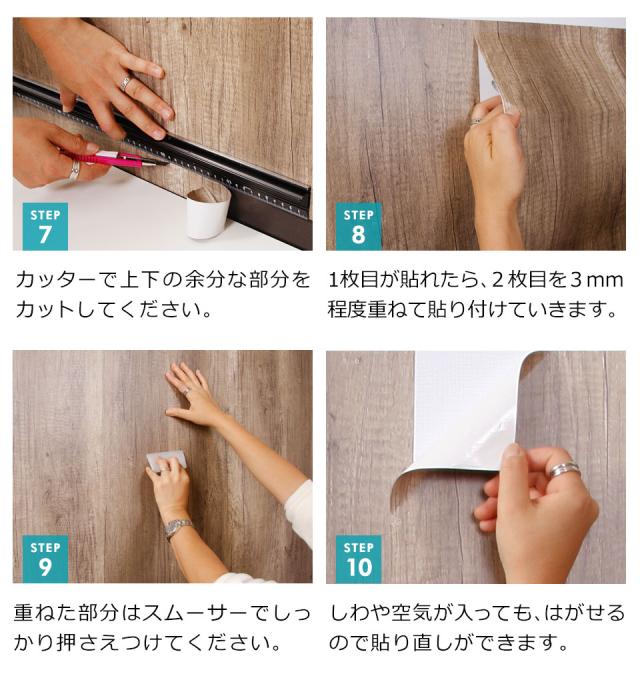 STEP
7

カッターで上下の余分な部分をカットしてください。

STEP
8

1枚目が貼れたら、2枚目を3mm程度重ねて貼り付けていきます。

STEP
9

重ねた部分はスムーサーでしっかり押さえつけてください。

STEP
10

しわや空気が入っても、はがせるので貼り直しができます。