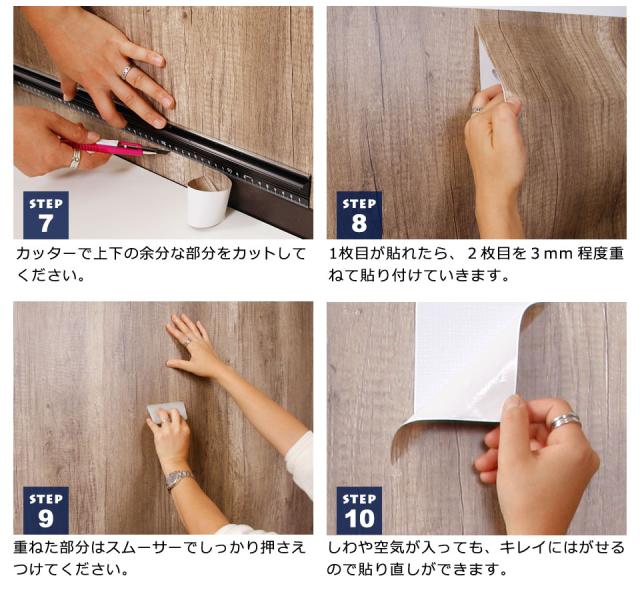 STEP
7

カッターで上下の余分な部分をカットしてください。

STEP
8

1枚目が貼れたら、２枚目を３mm 程度重ねて貼り付けていきます。

STEP
9

重ねた部分はスムーサーでしっかり押さえつけてください。

STEP
10

しわや空気が入っても、キレイにはがせるので貼り直しができます。