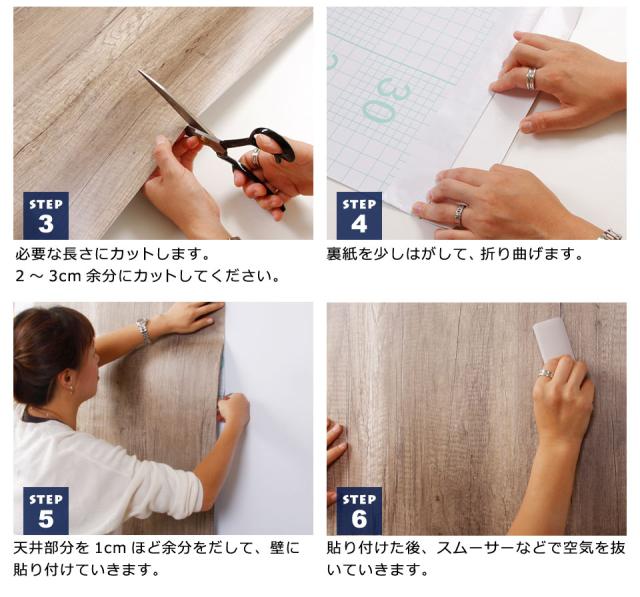 STEP
3

必要な長さにカットします。
2 ～ 3cm 余分にカットしてください。

30

STEP
4

裏紙を少しはがして、折り曲げます。

STEP
5

天井部分を 1cm ほど余分をだして、壁に貼り付けていきます。

STEP
6

貼り付けた後、スムーサーなどで空気を抜いていきます。