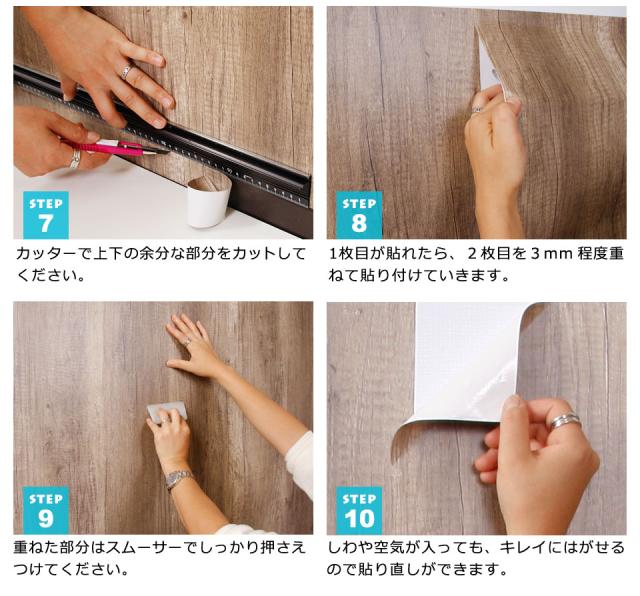 STEP
7

カッターで上下の余分な部分をカットしてください。

STEP
8

1枚目が貼れたら、２枚目を３mm 程度重ねて貼り付けていきます。

STEP
9

重ねた部分はスムーサーでしっかり押さえつけてください。

STEP
10

しわや空気が入っても、キレイにはがせるので貼り直しができます。