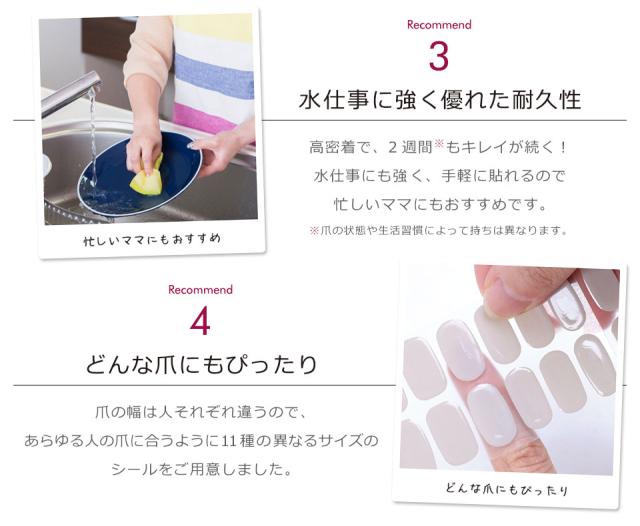 忙しいママにもおすすめ

Recommend
3
水仕事に強く優れた耐久性

高密着で、2週間※もキレイが続く！
水仕事にも強く、手軽に貼れるので
忙しいママにもおすすめです。
※爪の状態や生活習慣によって持ちは異なります。

Recommend
4
どんな爪にもぴったり

爪の幅は人それぞれ違うので、
あらゆる人の爪に合うように11種の異なるサイズの
シールをご用意しました。

どんな爪にもぴったり