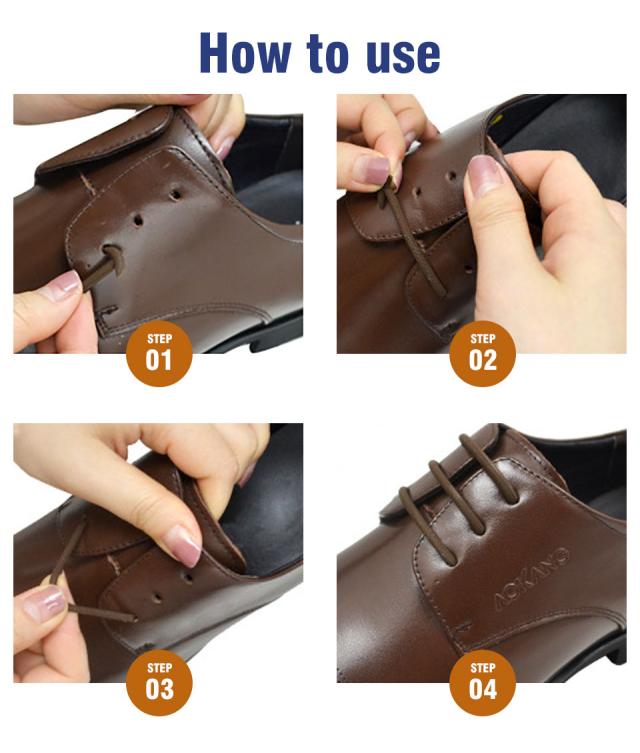 How to use

STEP 01

STEP 02

STEP 03

AOKANG

STEP 04