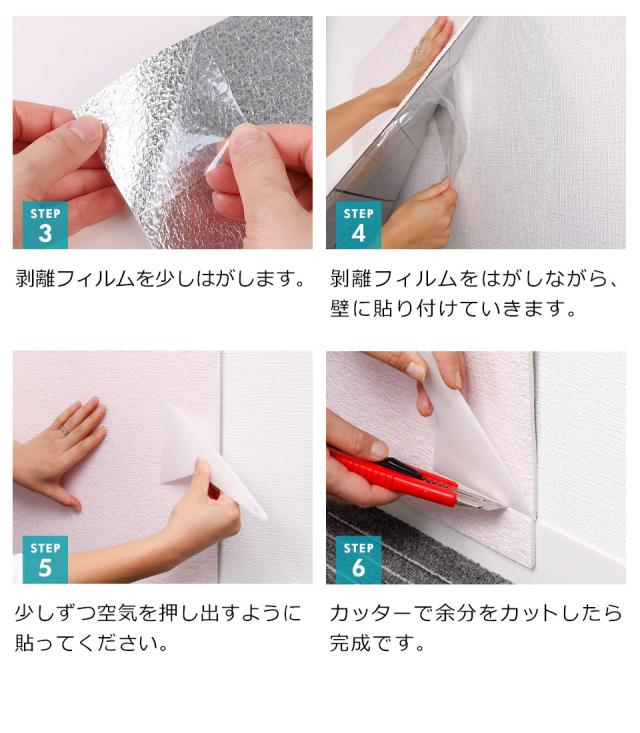 STEP
3

剥離フィルムを少しはがします。

STEP
4

剥離フィルムをはがしながら、壁に貼り付けていきます。

STEP
5

少しずつ空気を押し出すように貼ってください。

STEP
6

カッターで余分をカットしたら完成です。