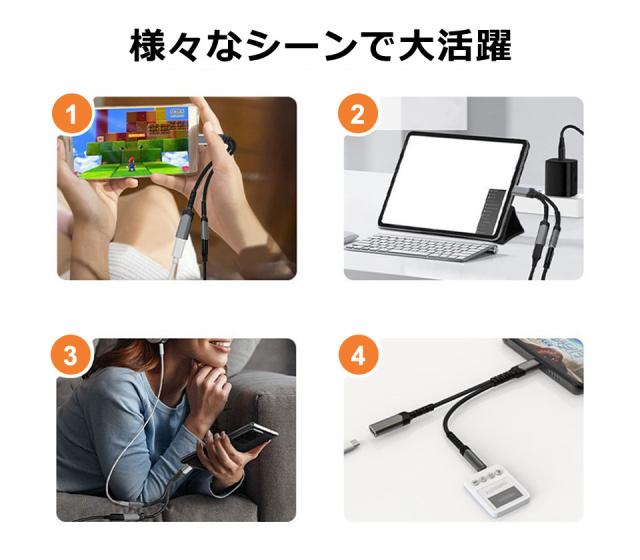 様々なシーンで大活躍

1

2

3

4